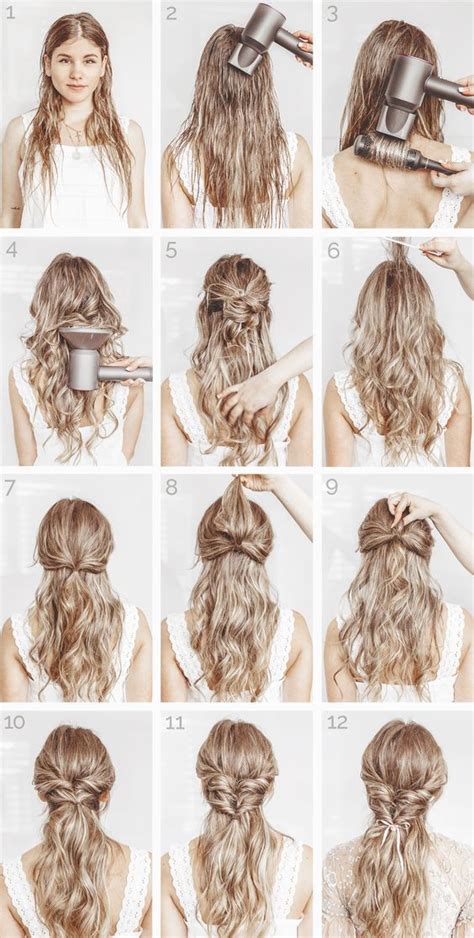 1
2
3
4
5
6
7
8
9
10
11
12