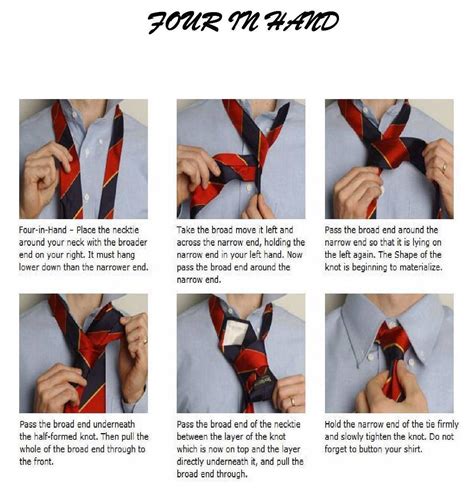 FOUR IN HAND

Four-in-Hand – Place the necktie around your neck with the broader end on your right. It must hang lower down than the narrower end.

Take the broad move it left and across the narrow end, holding the narrow end in your left hand. Now pass the broad end around the narrow end.

Pass the broad end around the narrow end so that it is lying on the left again. The Shape of the knot is beginning to materialize.

Pass the broad end underneath the half-formed knot. Then pull the whole of the broad end through to the front.

Pass the broad end of the necktie between the layer of the knot which is now on top and the layer directly underneath it, and pull the broad end through.

Hold the narrow end of the tie firmly and slowly tighten the knot. Do not forget to button your shirt.