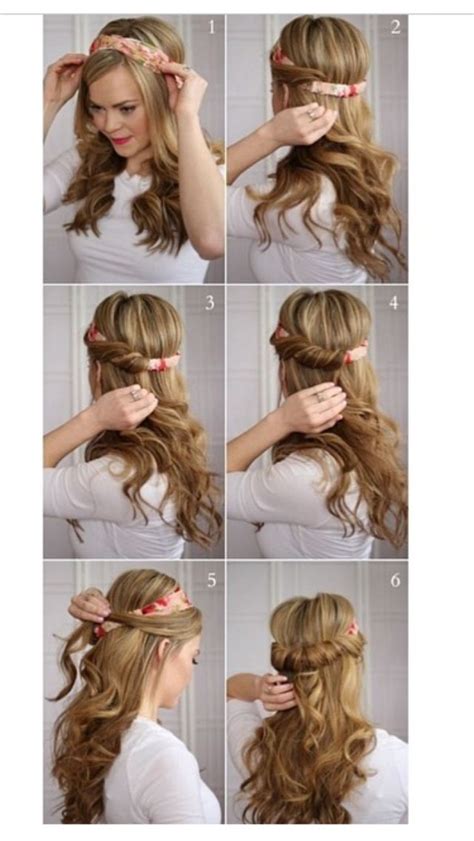 1
2
3
4
5
6