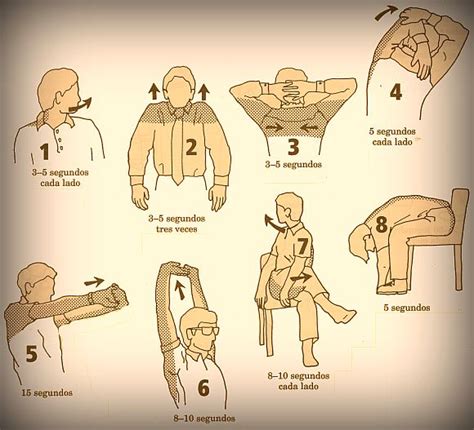 1
3–5 segundos
cada lado

2
3–5 segundos
tres veces

3
3–5 segundos

4
5 segundos
cada lado

5
15 segundos

6
8–10 segundos

7
8–10 segundos
cada lado

8
5 segundos