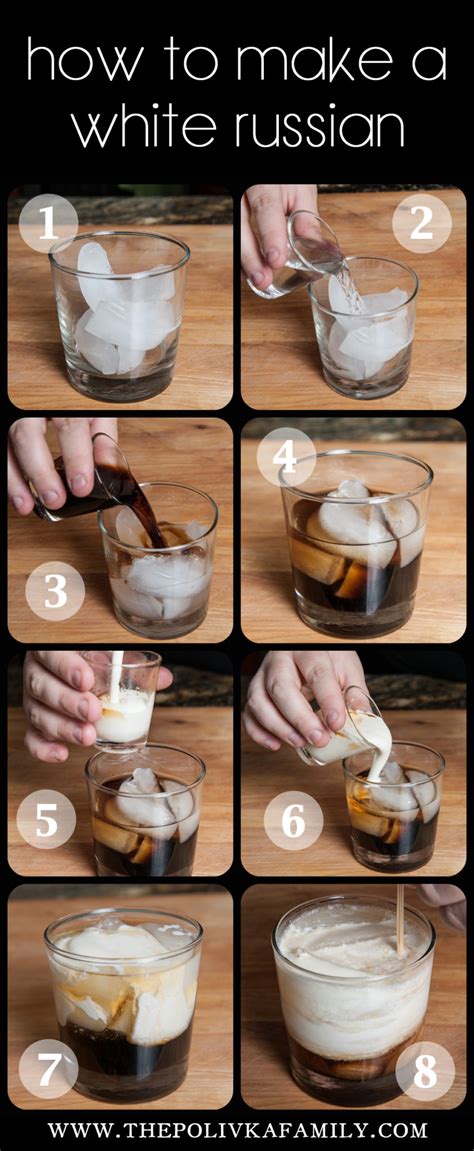 how to make a white russian

1

2

3

4

5

6

7

8

WWW.THEPOLIVKAFAMILY.COM