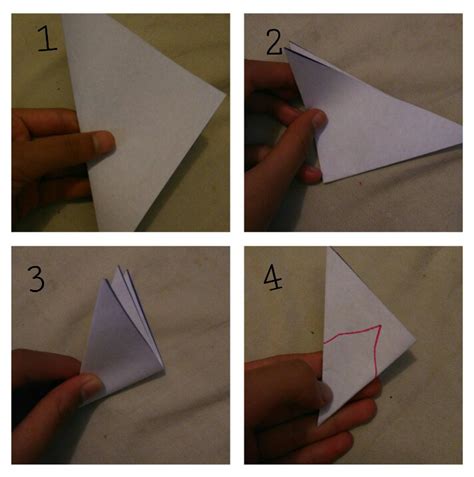 1

2

3

4