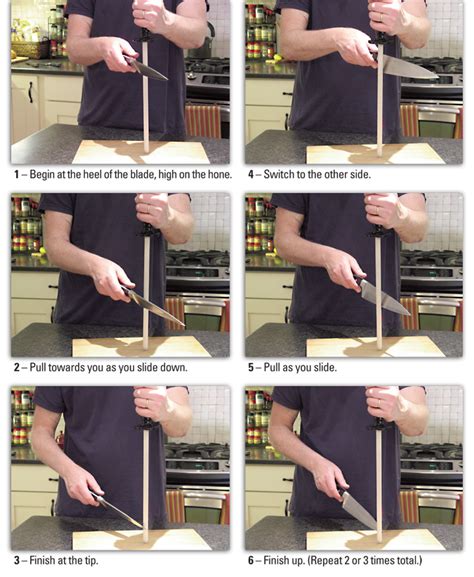 1 – Begin at the heel of the blade, high on the hone.

2 – Pull towards you as you slide down.

3 – Finish at the tip.

4 – Switch to the other side.

5 – Pull as you slide.

6 – Finish up. (Repeat 2 or 3 times total.)