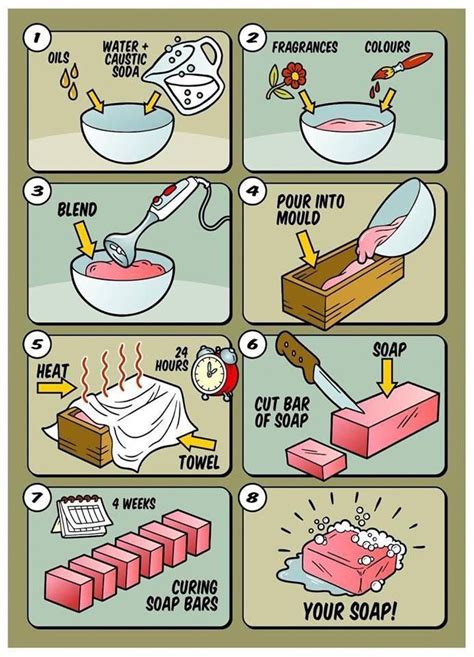 1
OILS
WATER + CAUSTIC SODA

2
FRAGRANCES
COLOURS

3
BLEND

4
POUR INTO MOULD

5
HEAT
24 HOURS
TOWEL

6
SOAP
CUT BAR OF SOAP

7
4 WEEKS
CURING SOAP BARS

8
YOUR SOAP!