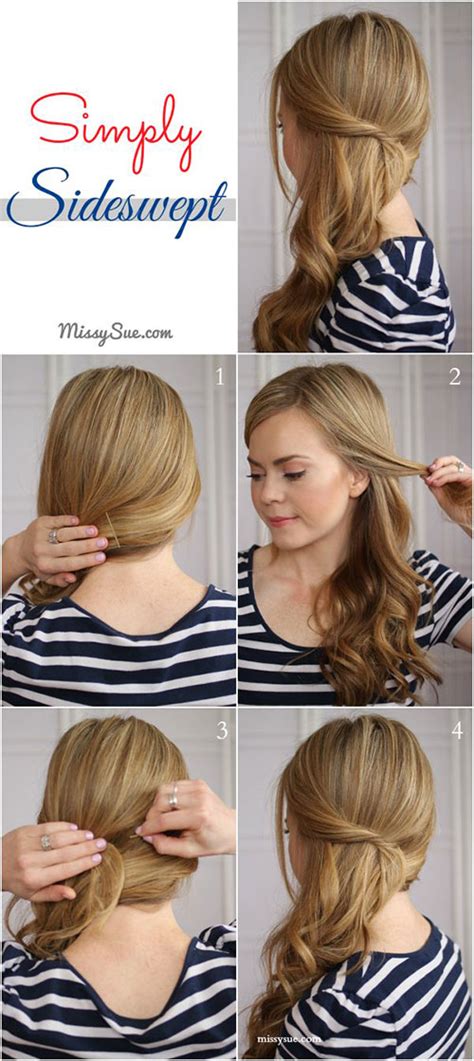 Simply
Sideswept

MissySue.com

1

2

3

4

missysue.com