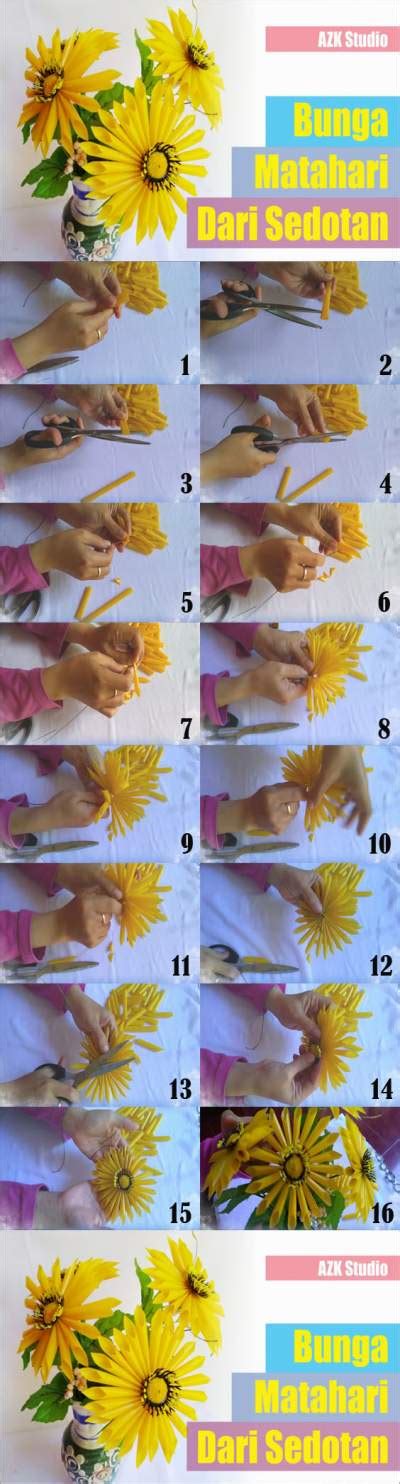 AZK Studio

Bunga
Matahari
Dari Sedotan

1
2
3
4
5
6
7
8
9
10
11
12
13
14
15
16

AZK Studio

Bunga
Matahari
Dari Sedotan