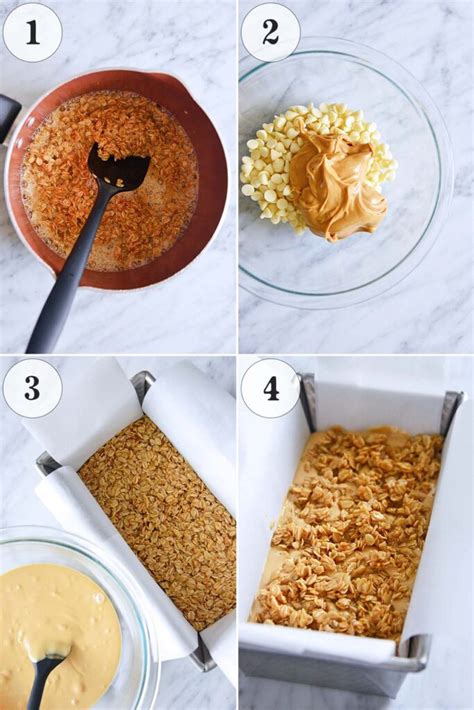 1

2

3

4