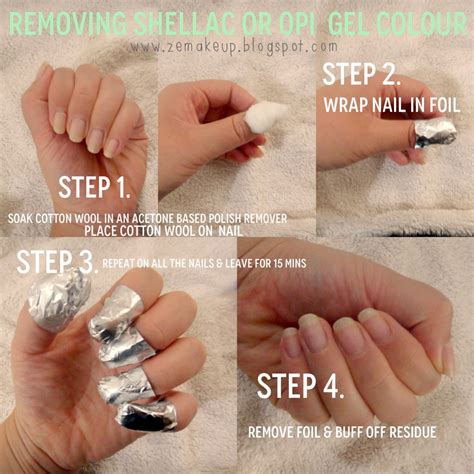 REMOVING SHELLAC OR OPI GEL COLOUR

www.zemakeup.blogspot.com

STEP 1.

SOAK COTTON WOOL IN AN ACETONE BASED POLISH REMOVER
PLACE COTTON WOOL ON NAIL

STEP 2.
WRAP NAIL IN FOIL

STEP 3. REPEAT ON ALL THE NAILS & LEAVE FOR 15 MINS

STEP 4.

REMOVE FOIL & BUFF OFF RESIDUE