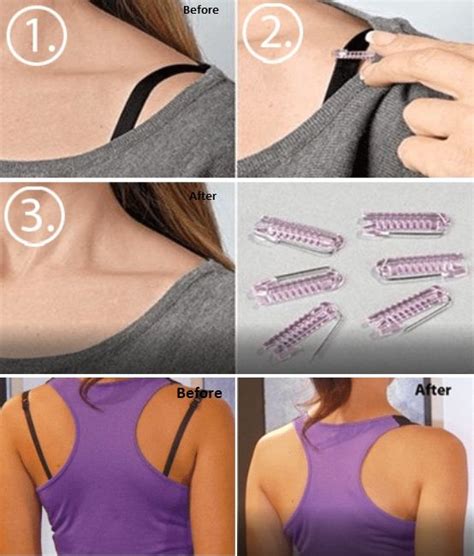 1.
Before

2.

3.
After

Before

After