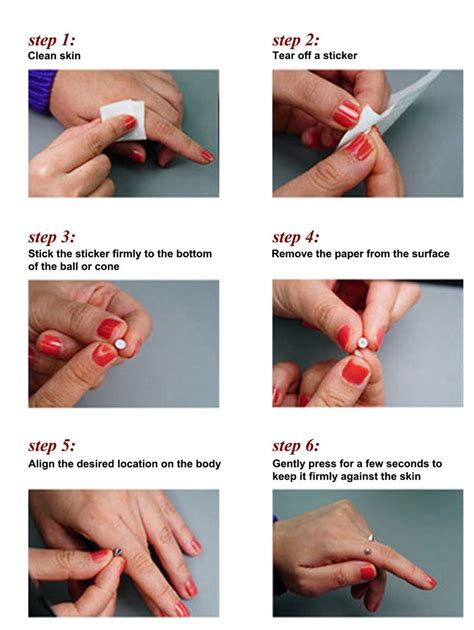 step 1:
Clean skin

step 2:
Tear off a sticker

step 3:
Stick the sticker firmly to the bottom of the ball or cone

step 4:
Remove the paper from the surface

step 5:
Align the desired location on the body

step 6:
Gently press for a few seconds to keep it firmly against the skin