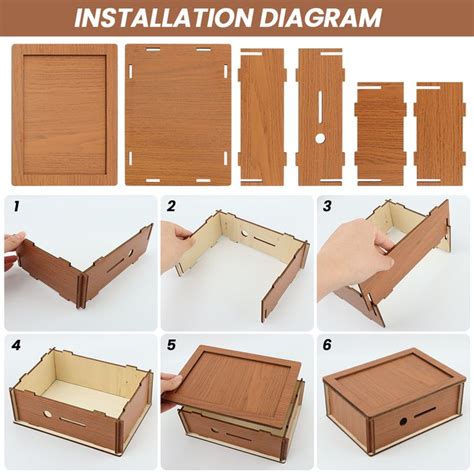 INSTALLATION DIAGRAM

1

2

3

4

5

6