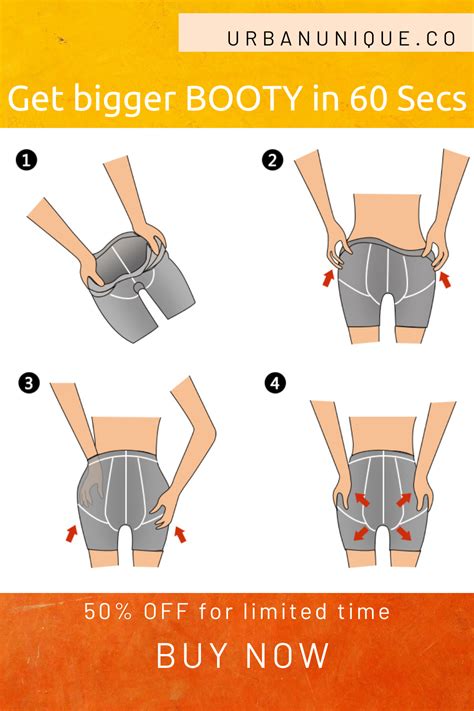 URBANUNIQUE.CO

Get bigger BOOTY in 60 Secs

1

2

3

4

50% OFF for limited time

BUY NOW