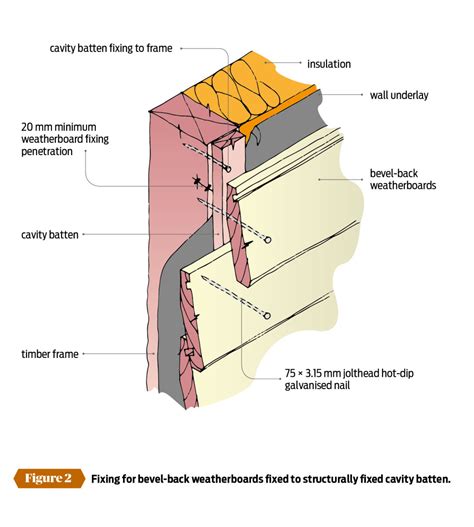 cavity batten fixing to frame

insulation

wall underlay

20 mm minimum weatherboard fixing penetration

bevel-back weatherboards

cavity batten

timber frame

75 × 3.15 mm jolthead hot-dip galvanised nail

Figure 2 Fixing for bevel-back weatherboards fixed to structurally fixed cavity batten.