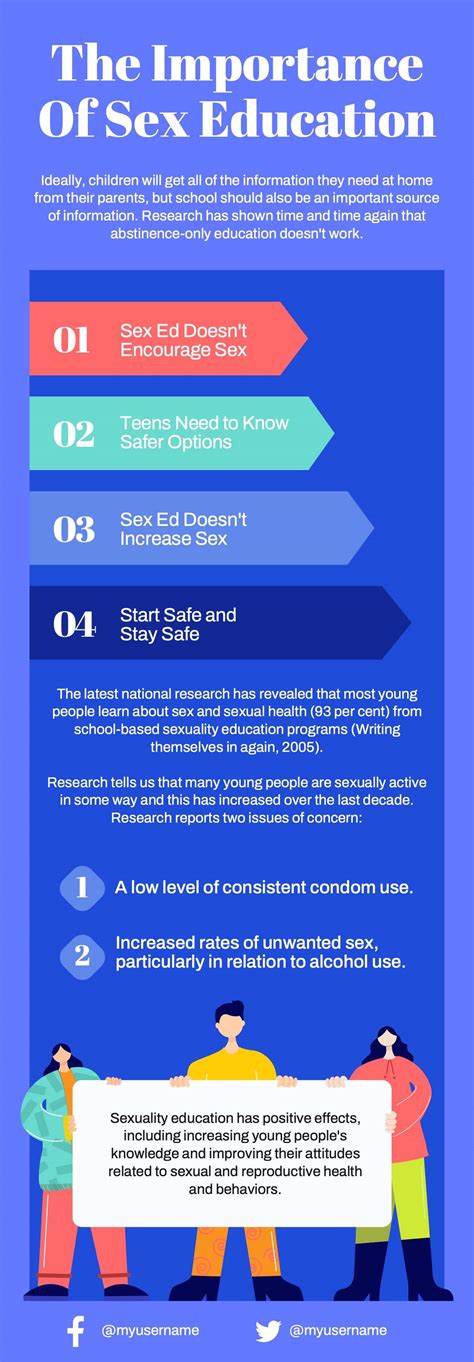 The Importance Of Sex Education

Ideally, children will get all of the information they need at home from their parents, but school should also be an important source of information. Research has shown time and time again that abstinence-only education doesn't work.

01 Sex Ed Doesn't Encourage Sex

02 Teens Need to Know Safer Options

03 Sex Ed Doesn't Increase Sex

04 Start Safe and Stay Safe

The latest national research has revealed that most young people learn about sex and sexual health (93 per cent) from school-based sexuality education programs (Writing themselves in again, 2005).

Research tells us that many young people are sexually active in some way and this has increased over the last decade. Research reports two issues of concern:

1 A low level of consistent condom use.

2 Increased rates of unwanted sex, particularly in relation to alcohol use.

Sexuality education has positive effects, including increasing young people's knowledge and improving their attitudes related to sexual and reproductive health and behaviors.

@myusername

@myusername