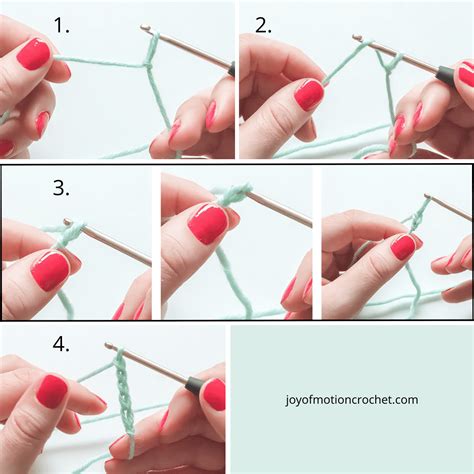 1.

2.

3.

4.

joyofmotioncrochet.com