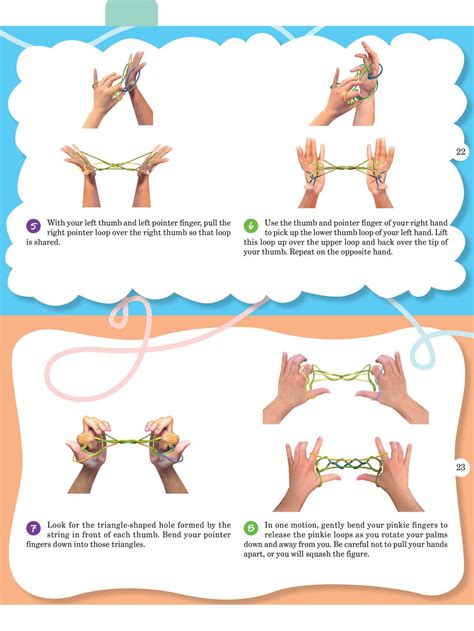 22

5 With your left thumb and left pointer finger, pull the right pointer loop over the right thumb so that loop is shared.

6 Use the thumb and pointer finger of your right hand to pick up the lower thumb loop of your left hand. Lift this loop up over the upper loop and back over the tip of your thumb. Repeat on the opposite hand.

23

7 Look for the triangle-shaped hole formed by the string in front of each thumb. Bend your pointer fingers down into those triangles.

8 In one motion, gently bend your pinkie fingers to release the pinkie loops as you rotate your palms down and away from you. Be careful not to pull your hands apart, or you will squash the figure.