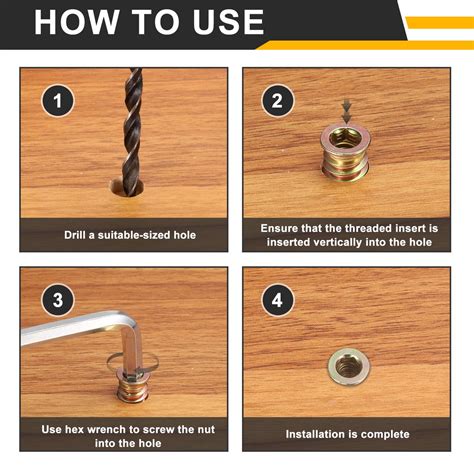 HOW TO USE

1

Drill a suitable-sized hole

2

Ensure that the threaded insert is inserted vertically into the hole

3

Use hex wrench to screw the nut into the hole

4

Installation is complete