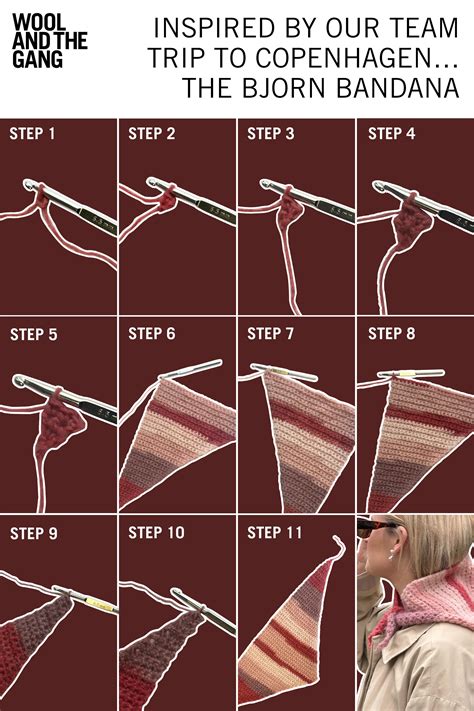 WOOL AND THE GANG

INSPIRED BY OUR TEAM TRIP TO COPENHAGEN... THE BJORN BANDANA

STEP 1

STEP 2

STEP 3

STEP 4

STEP 5

STEP 6

STEP 7

STEP 8

STEP 9

STEP 10

STEP 11