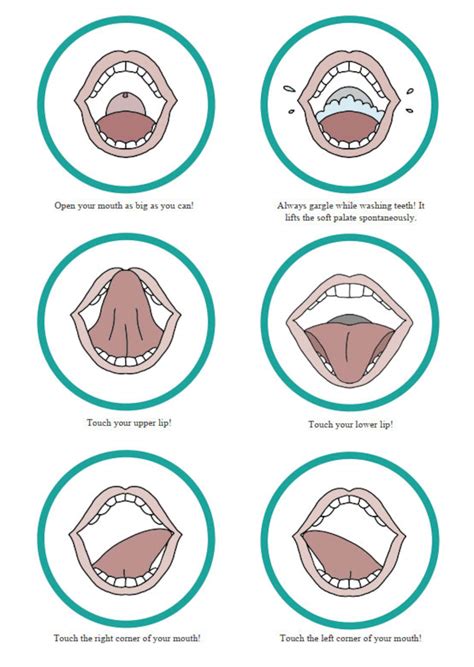 Open your mouth as big as you can!

Always gargle while washing teeth! It lifts the soft palate spontaneously.

Touch your upper lip!

Touch your lower lip!

Touch the right corner of your mouth!

Touch the left corner of your mouth!