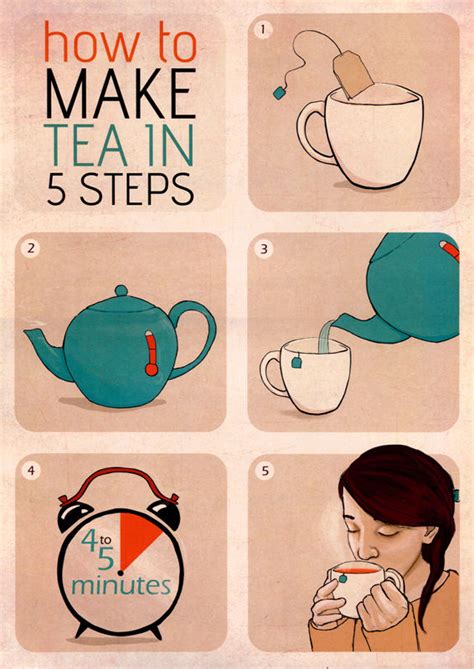 how to
MAKE
TEA IN
5 STEPS

1

2

3

4

4 to 5 minutes

5