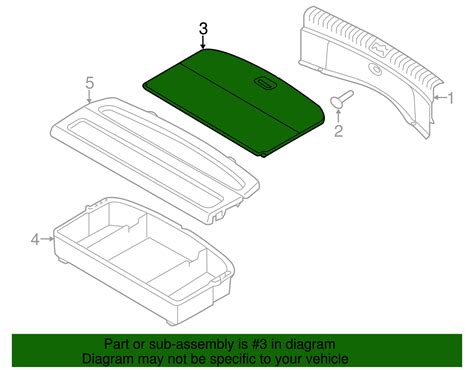 3
5
1
2
4

Part or sub-assembly is #3 in diagram
Diagram may not be specific to your vehicle