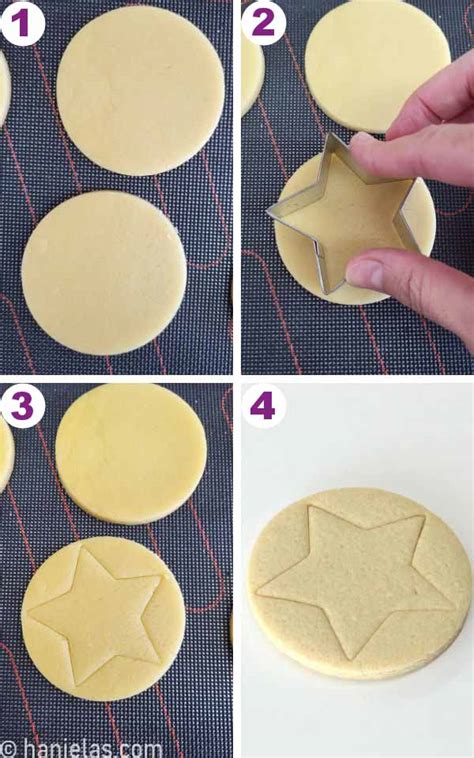 1
2
3
4
© hanielas.com