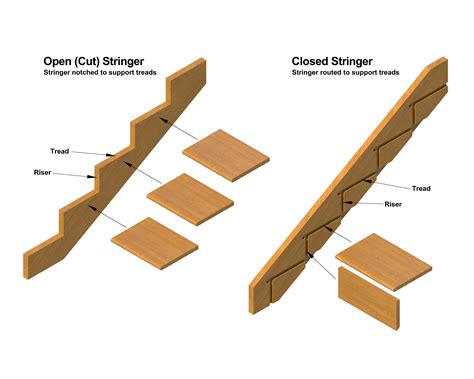 Open (Cut) Stringer
Stringer notched to support treads

Tread
Riser

Closed Stringer
Stringer routed to support treads

Tread
Riser