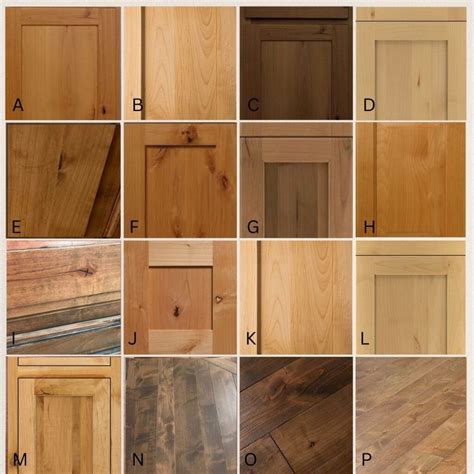 A B C D
E F G H
I J K L
M N O P