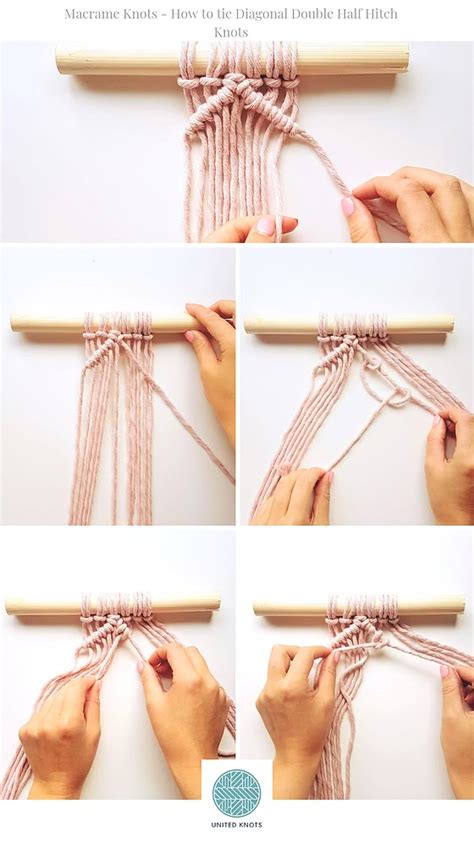 Macrame Knots - How to tie Diagonal Double Half Hitch Knots

UNITED KNOTS