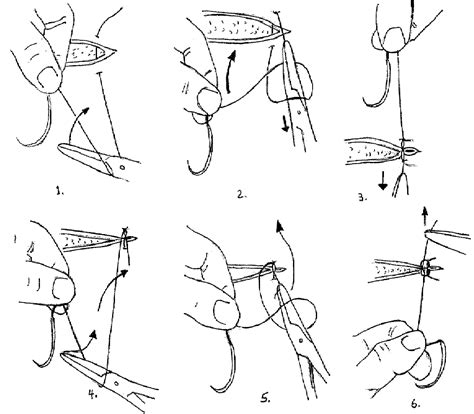 1.

2.

3.

4.

5.

6.