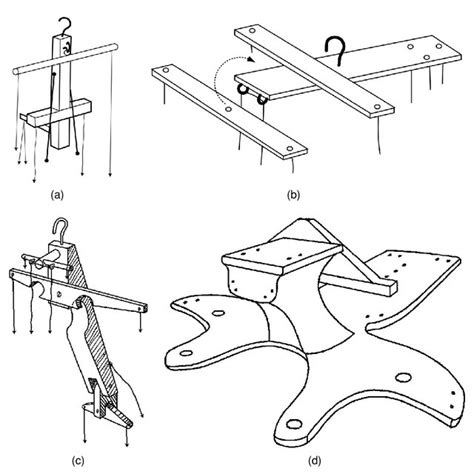 (a)

(b)

(c)

(d)