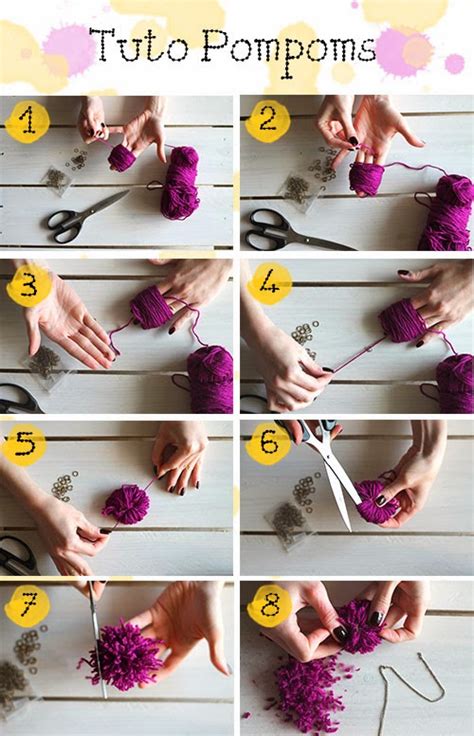 Tuto Pompoms

1

2

3

4

5

6

7

8