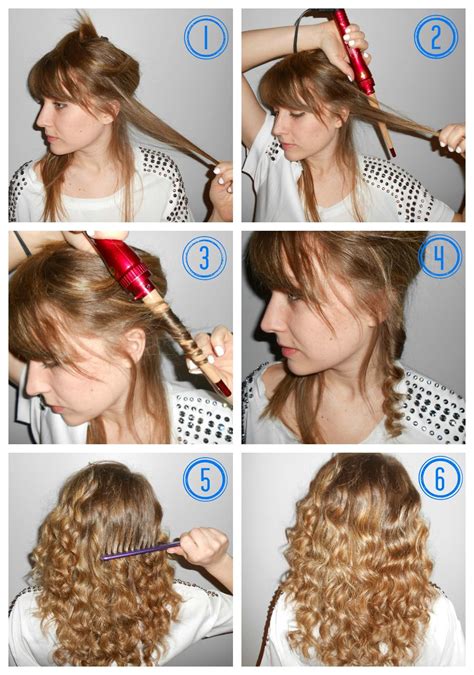 1

2

3

4

5

6