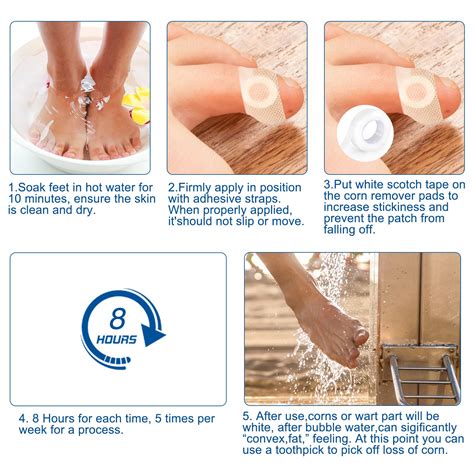 1.Soak feet in hot water for 10 minutes, ensure the skin is clean and dry.

2.Firmly apply in position with adhesive straps. When properly applied, it'should not slip or move.

3.Put white scotch tape on the corn remover pads to increase stickiness and prevent the patch from falling off.

8
HOURS

4. 8 Hours for each time, 5 times per week for a process.

5. After use,corns or wart part will be white, after bubble water,can sigificantly "convex,fat," feeling. At this point you can use a toothpick to pick off loss of corn.