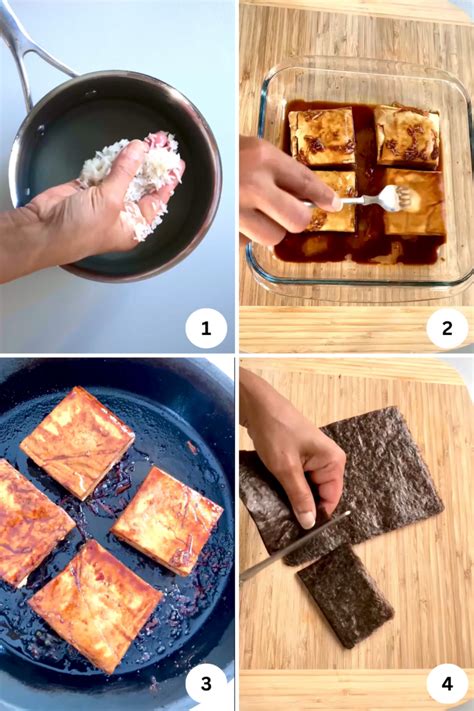 1

2

3

4