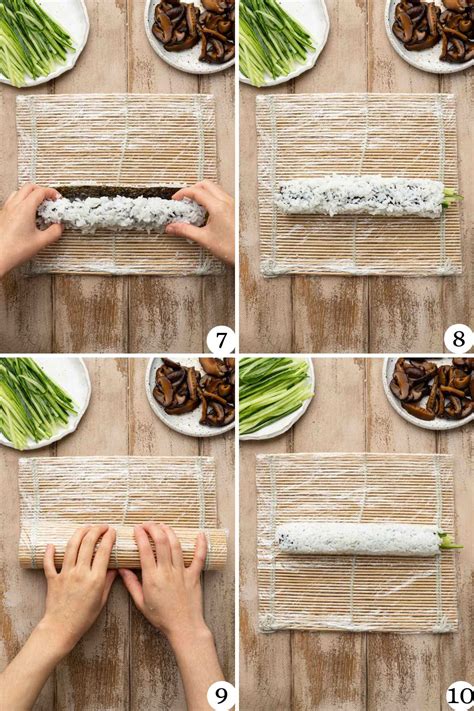 7

8

9

10