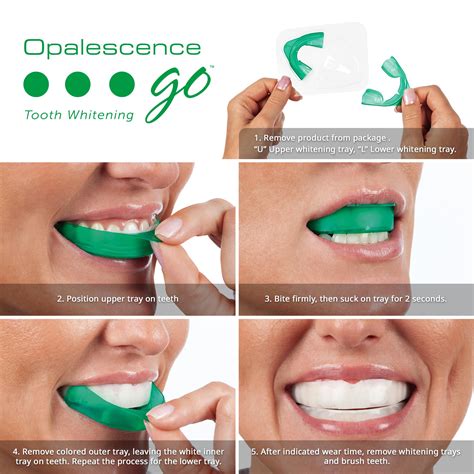 Opalescence
go™
Tooth Whitening

1. Remove product from package .
"U" Upper whitening tray, "L" Lower whitening tray.

2. Position upper tray on teeth

3. Bite firmly, then suck on tray for 2 seconds.

4. Remove colored outer tray, leaving the white inner tray on teeth. Repeat the process for the lower tray.

5. After indicated wear time, remove whitening trays and brush teeth.