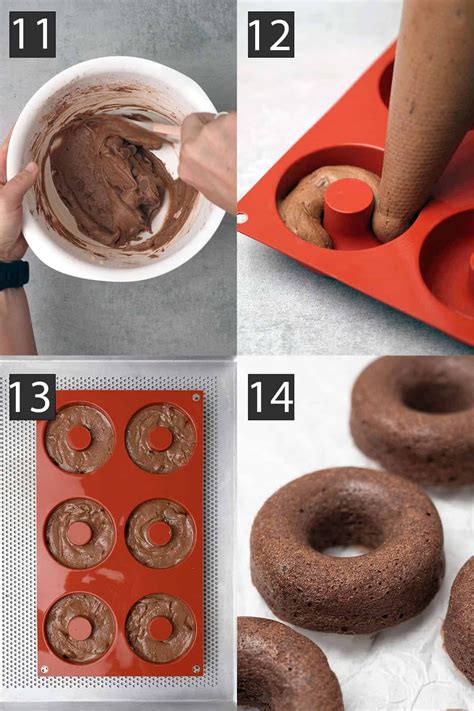 11
12
13
14