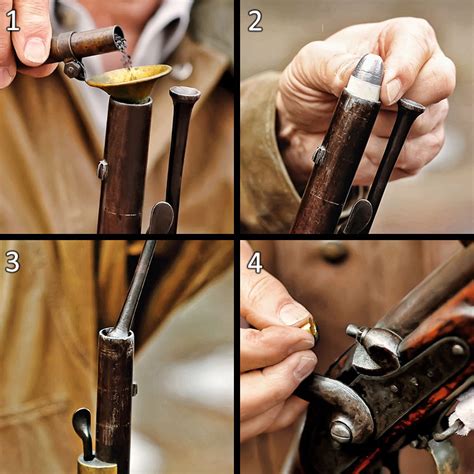 1

2

3

4