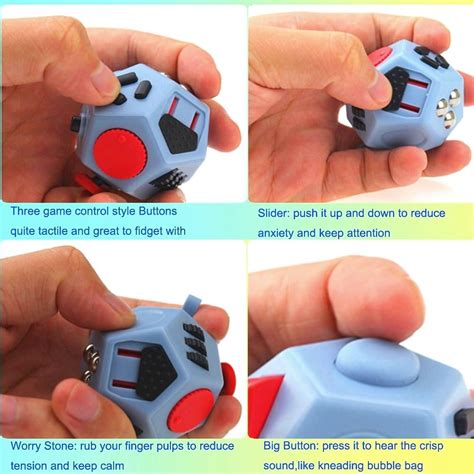 Three game control style Buttons quite tactile and great to fidget with

Slider: push it up and down to reduce anxiety and keep attention

Worry Stone: rub your finger pulps to reduce tension and keep calm

Big Button: press it to hear the crisp sound,like kneading bubble bag