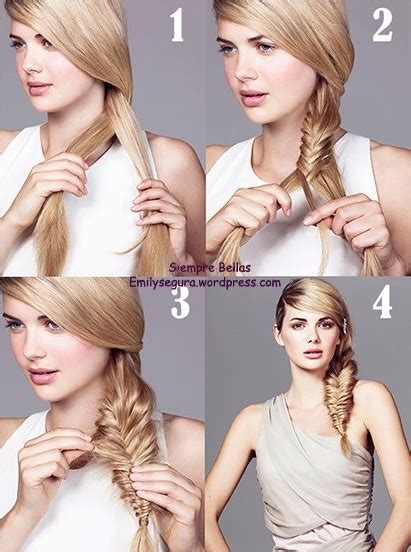 1

2

Siempre Bellas
Emilysegura.wordpress.com

3

4