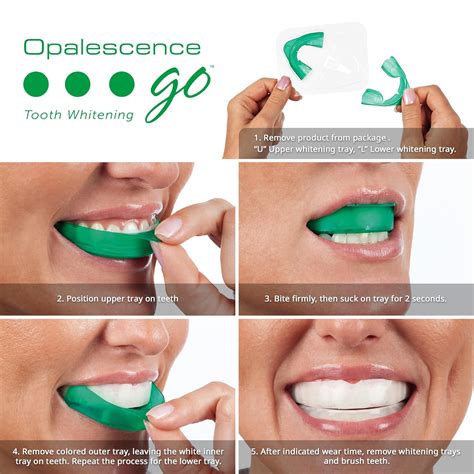 Opalescence
go™
Tooth Whitening

1. Remove product from package .
"U" Upper whitening tray, "L" Lower whitening tray.

2. Position upper tray on teeth

3. Bite firmly, then suck on tray for 2 seconds.

4. Remove colored outer tray, leaving the white inner tray on teeth. Repeat the process for the lower tray.

5. After indicated wear time, remove whitening trays and brush teeth.