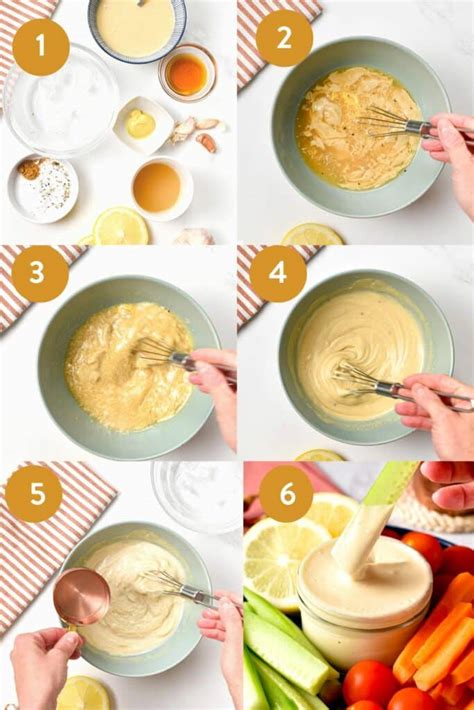 1

2

3

4

5

6