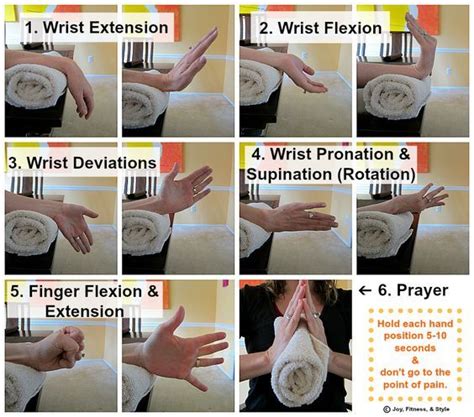 1. Wrist Extension

2. Wrist Flexion

3. Wrist Deviations

4. Wrist Pronation & Supination (Rotation)

5. Finger Flexion & Extension

← 6. Prayer

Hold each hand position 5-10 seconds & don't go to the point of pain.

© Joy, Fitness, & Style