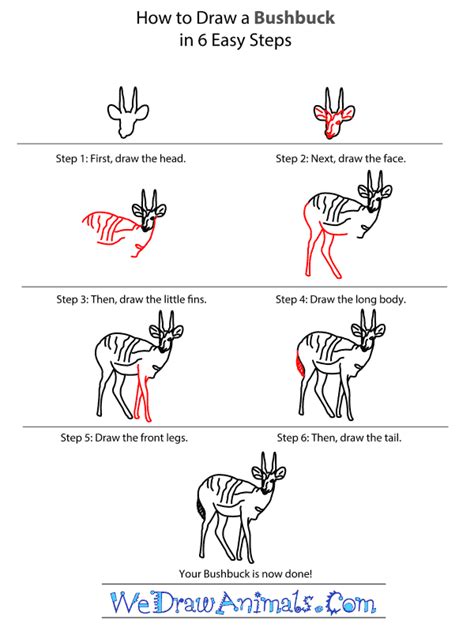 How to Draw a Bushbuck
in 6 Easy Steps

Step 1: First, draw the head.

Step 2: Next, draw the face.

Step 3: Then, draw the little fins.

Step 4: Draw the long body.

Step 5: Draw the front legs.

Step 6: Then, draw the tail.

Your Bushbuck is now done!

WeDrawAnimals.Com