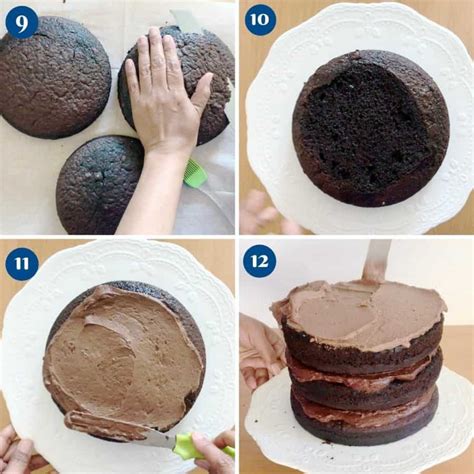 9

10

11

12