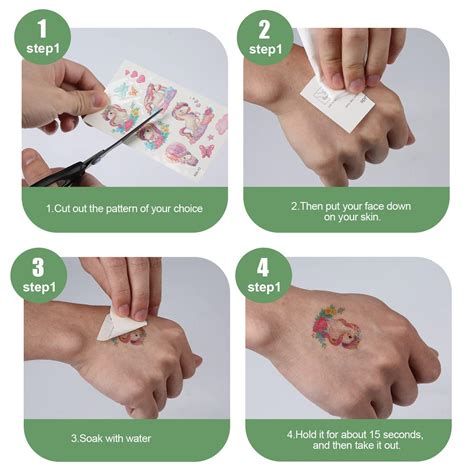 1
step1

1.Cut out the pattern of your choice

2
step1

2.Then put your face down on your skin.

3
step1

3.Soak with water

4
step1

4.Hold it for about 15 seconds, and then take it out.