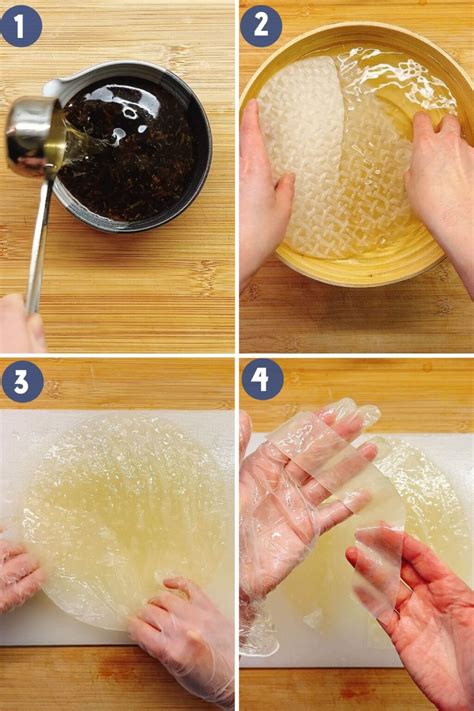 1

2

3

4