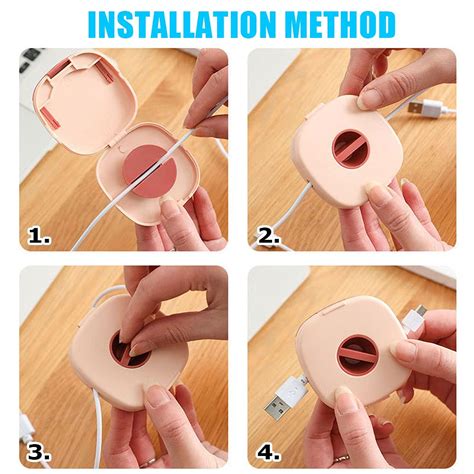 INSTALLATION METHOD

1.

2.

3.

4.