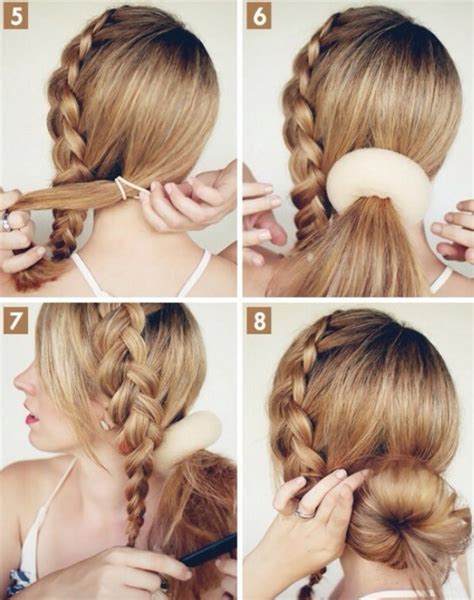 5

6

7

8